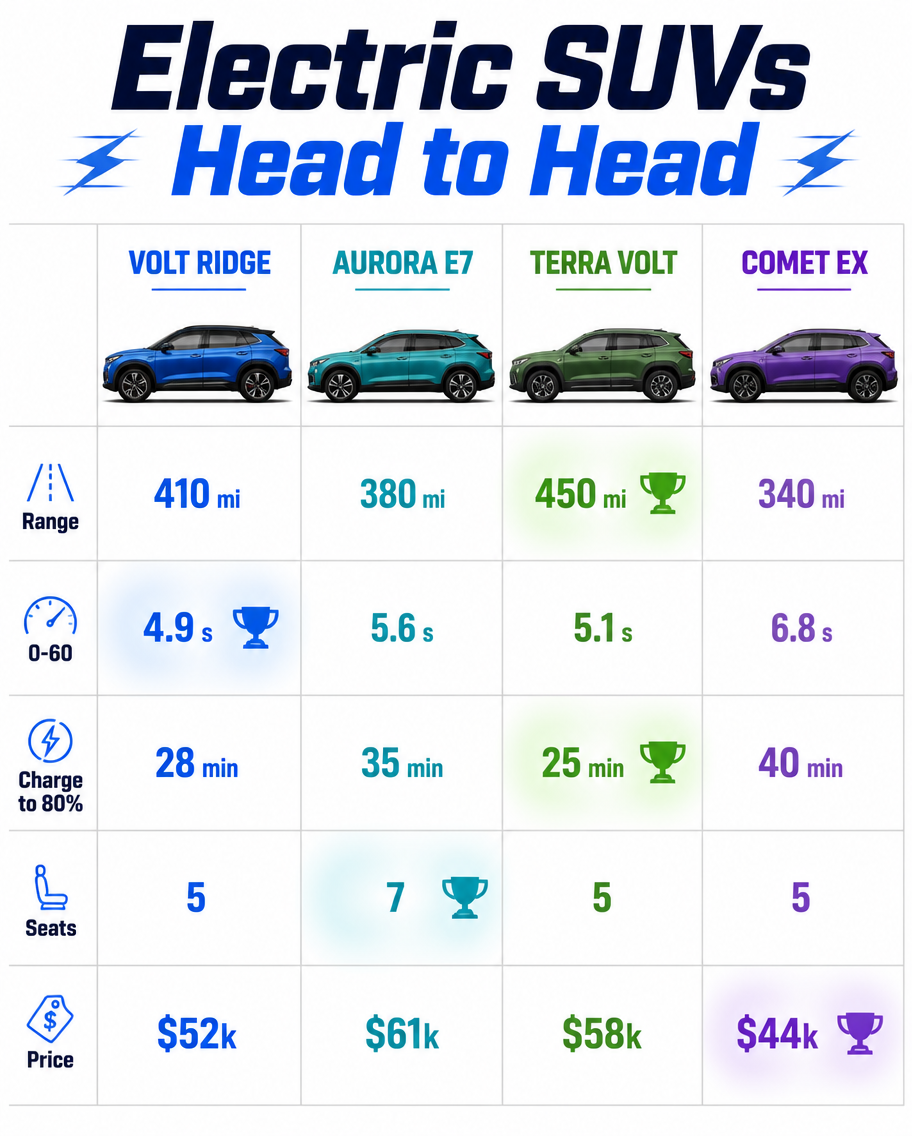 Electric SUVs
Head to Head

| | VOLT RIDGE | AURORA E7 | TERRA VOLT | COMET EX |
|---|---|---|---|---|
| Range | 410 mi | 380 mi | 450 mi | 340 mi |
| 0-60 | 4.9 s | 5.6 s | 5.1 s | 6.8 s |
| Charge to 80% | 28 min | 35 min | 25 min | 40 min |
| Seats | 5 | 7 | 5 | 5 |
| Price | $52k | $61k | $58k | $44k |